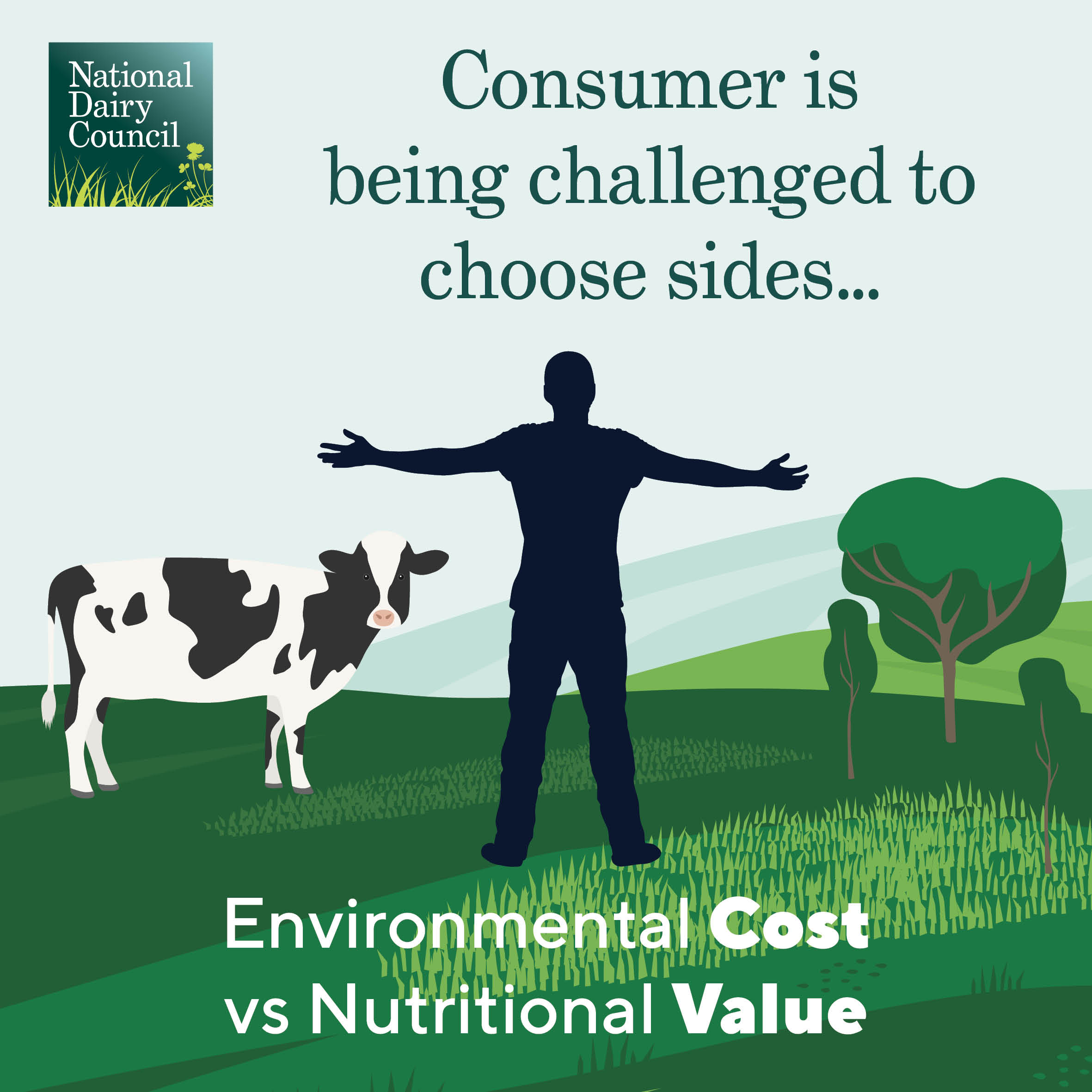 National Dairy Council

Consumer is being challenged to choose sides...

Environmental Cost vs Nutritional Value