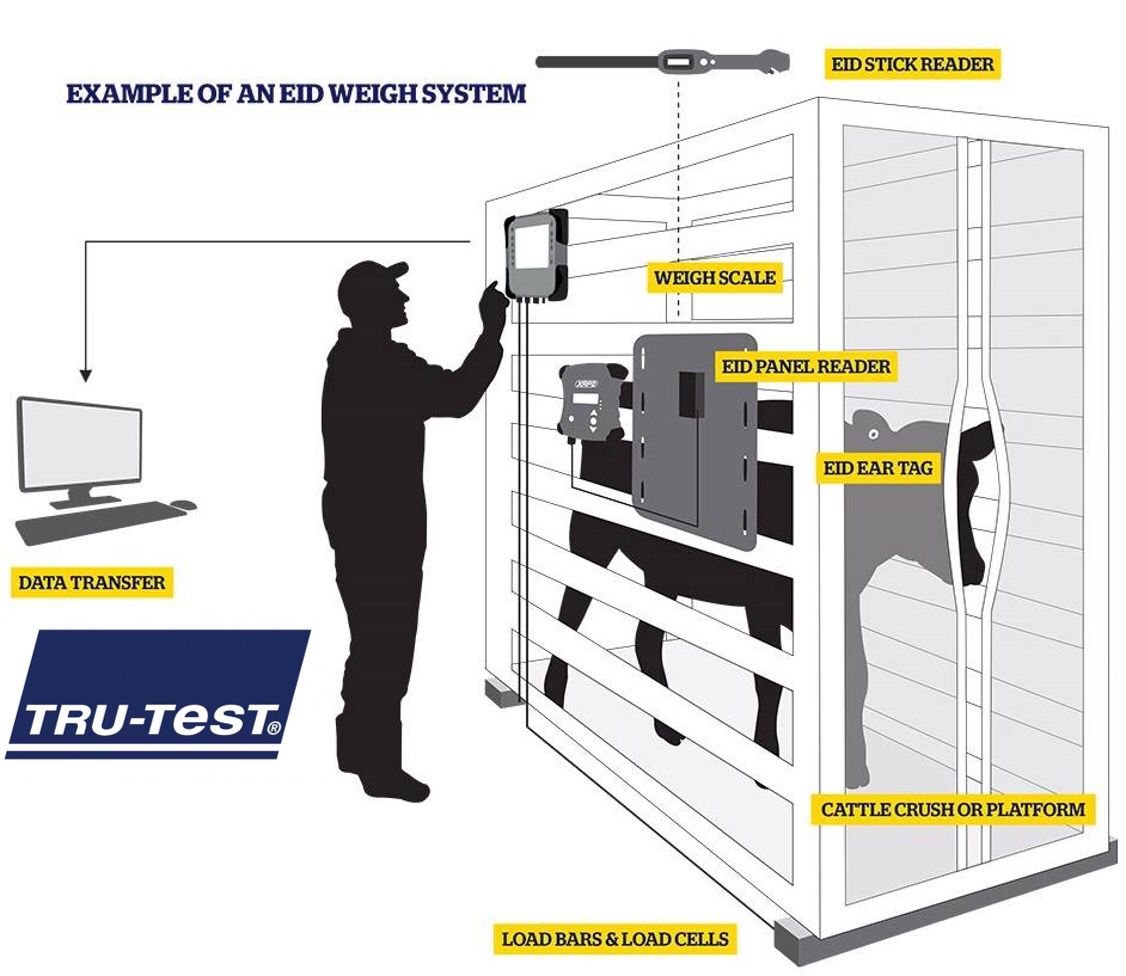 EXAMPLE OF AN EID WEIGH SYSTEM

EID STICK READER

WEIGH SCALE

EID PANEL READER

XRP2

EID EAR TAG

DATA TRANSFER

TRU-TEST®

CATTLE CRUSH OR PLATFORM

LOAD BARS & LOAD CELLS